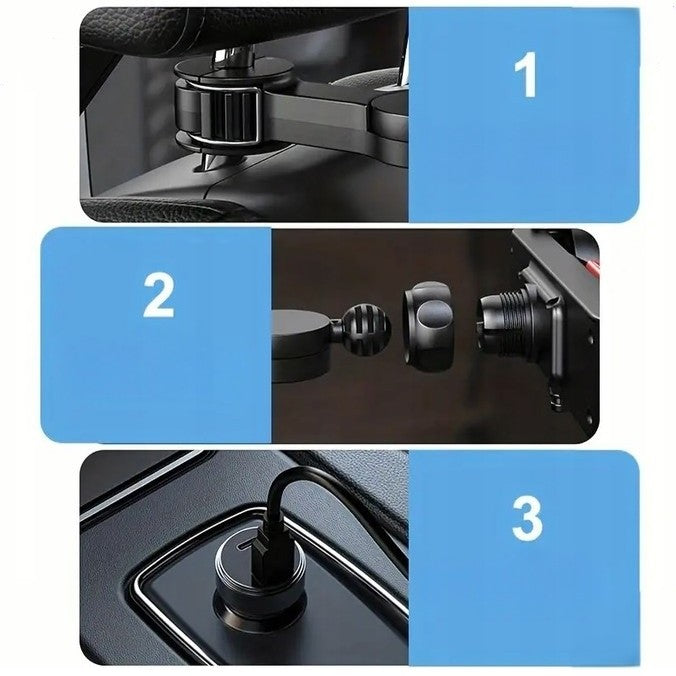 1

2

3